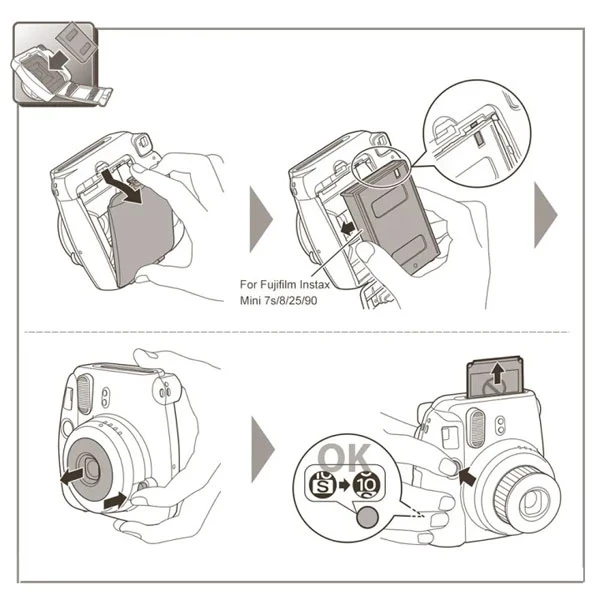 For Fujifilm Instax Mini 7s/8/25/90

OK

S

10